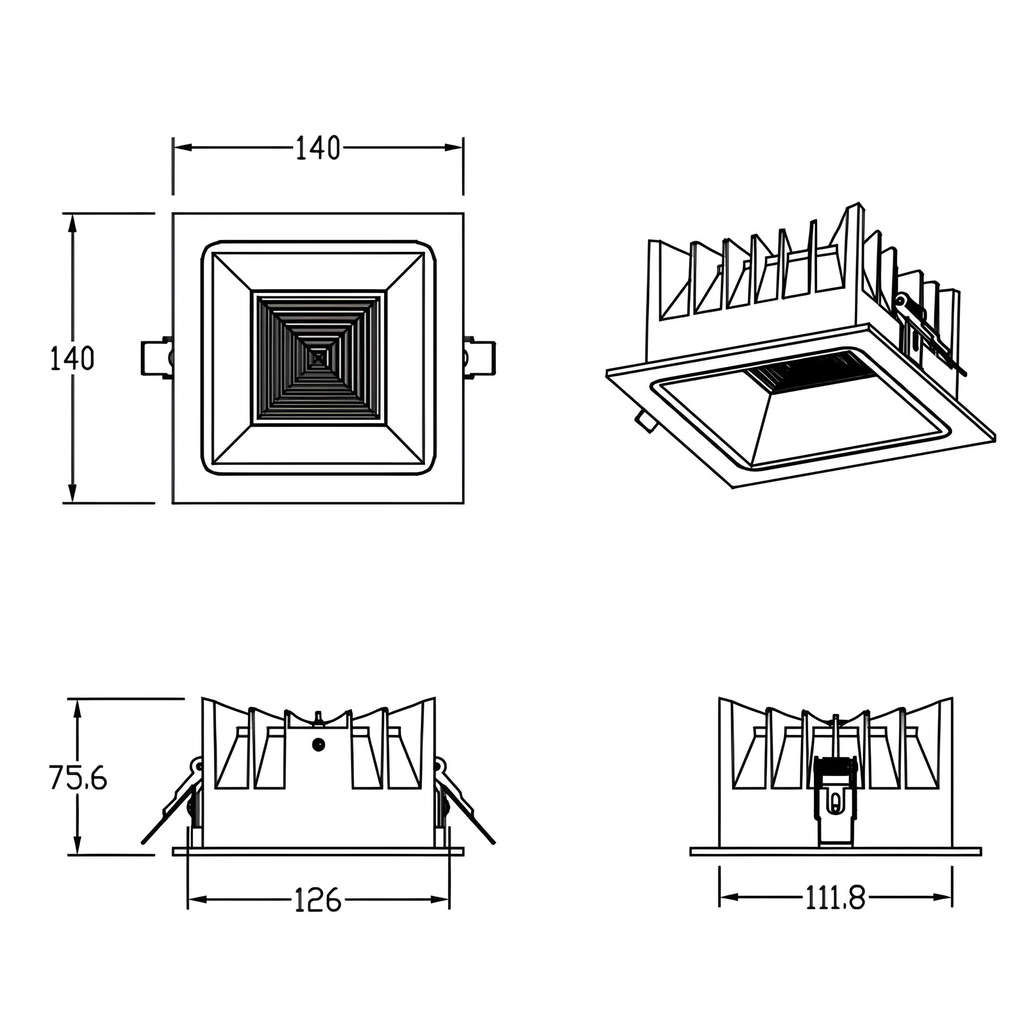 140

140

75.6

126

111.8