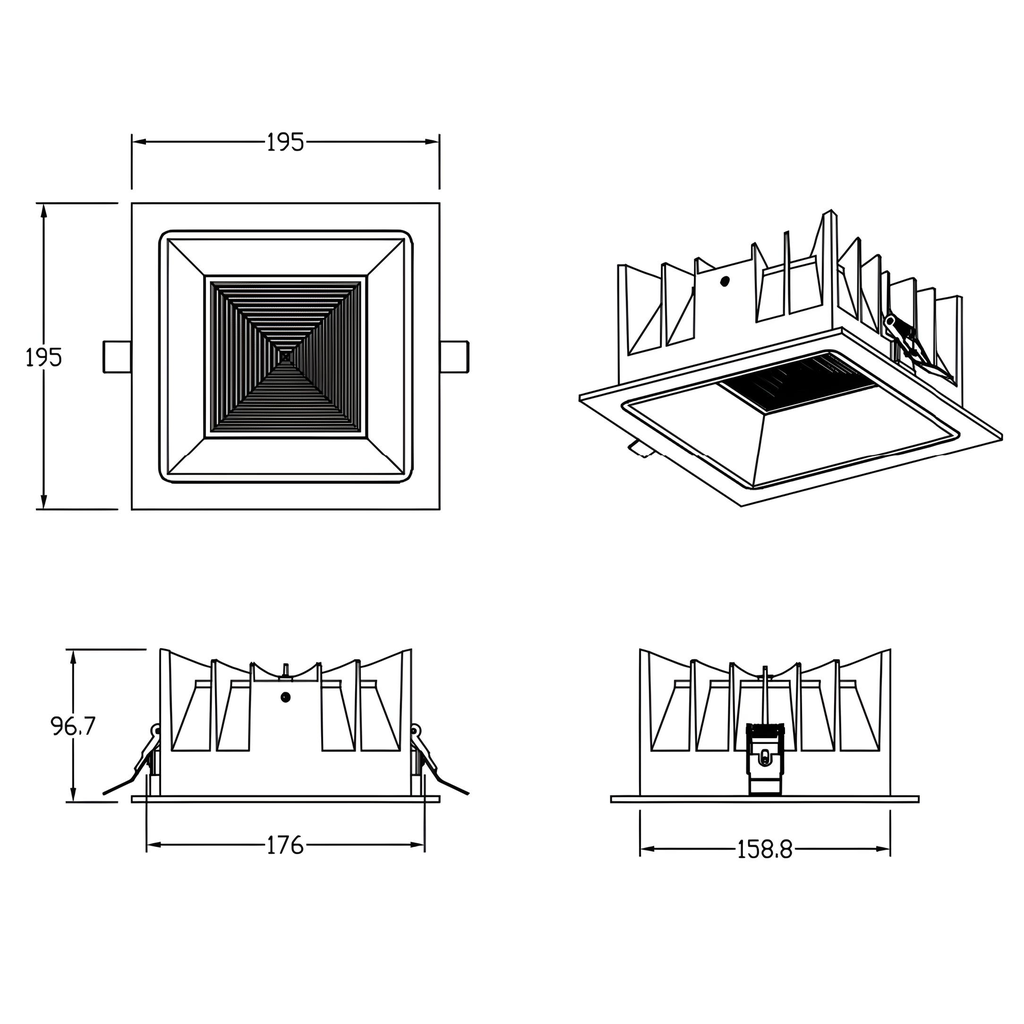 195

195

96.7

176

158.8