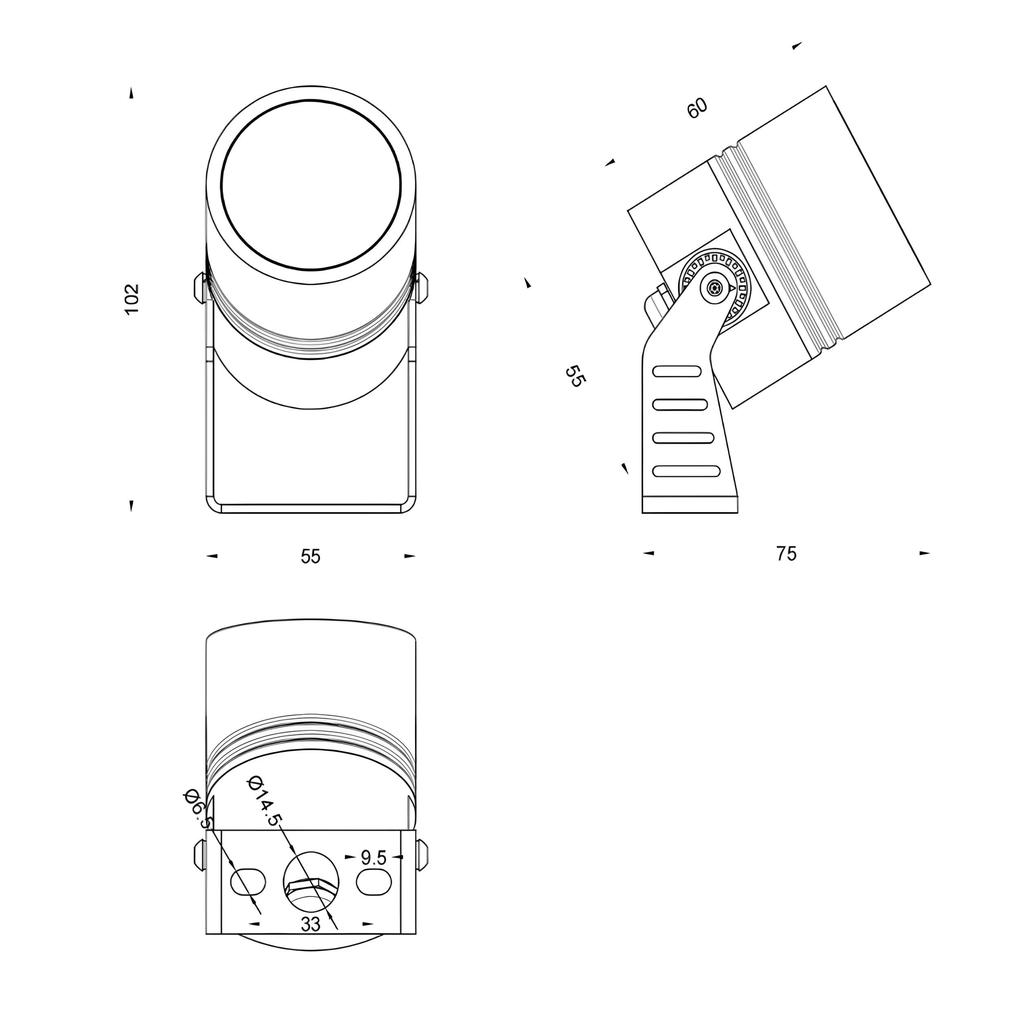 102

55

60

55

75

Ø6.5

Ø14.5

9.5

33